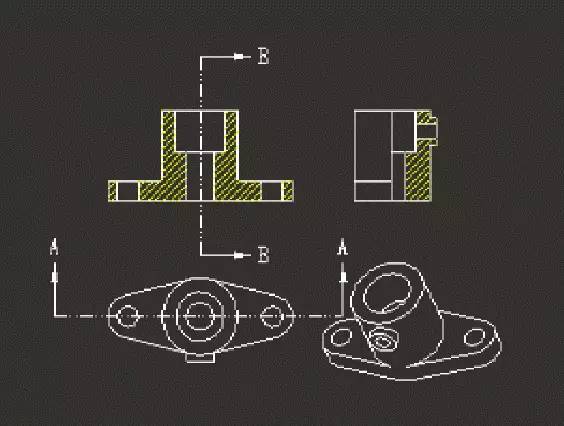 B

B

A

A