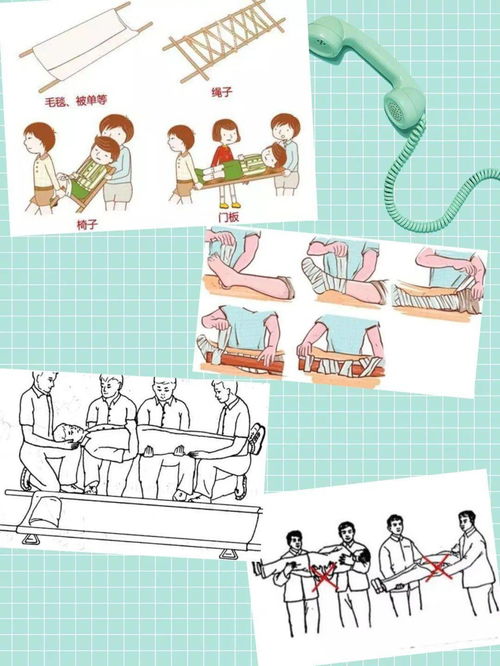 毛毯、被单等

绳子

椅子

门板