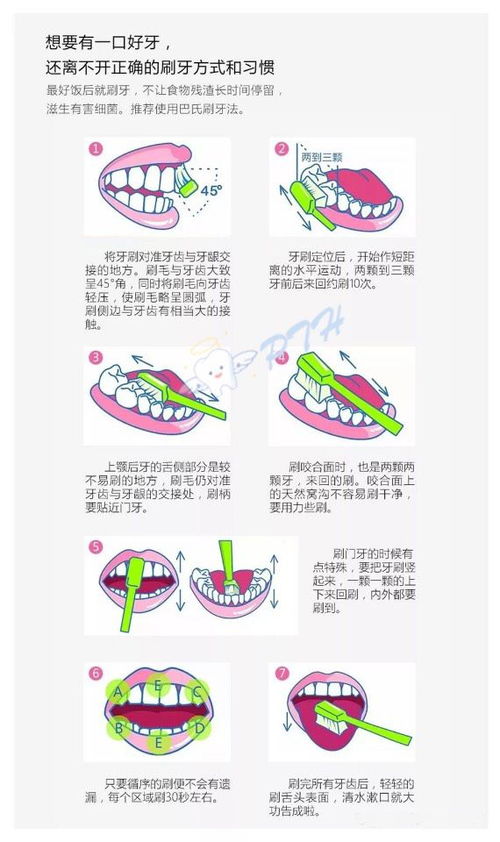 想要有一口好牙，
还离不开正确的刷牙方式和习惯

最好饭后就刷牙，不让食物残渣长时间停留，滋生有害细菌。推荐使用巴氏刷牙法。

1

45°

将牙刷对准牙齿与牙龈交接的地方。刷毛与牙齿大致呈45°角，同时将刷毛向牙齿轻压，使刷毛略呈圆弧，牙刷侧边与牙齿有相当大的接触。

2

两到三颗

牙刷定位后，开始作短距离的水平运动，两颗到三颗牙前后来回约刷10次。

PTH

3

上颚后牙的舌侧部分是较不易刷的地方，刷毛仍对准牙齿与牙龈的交接处，刷柄要贴近门牙。

4

刷咬合面时，也是两颗两颗牙，来回的刷。咬合面上的天然窝沟不容易刷干净，要用力些刷。

5

刷门牙的时候有点特殊，要把牙刷竖起来，一颗一颗的上下来回刷，内外都要刷到。

6

A E C
B E D

只要循序的刷便不会有遗漏，每个区域刷30秒左右。

7

刷完所有牙齿后，轻轻的刷舌头表面，清水漱口就大功告成啦。