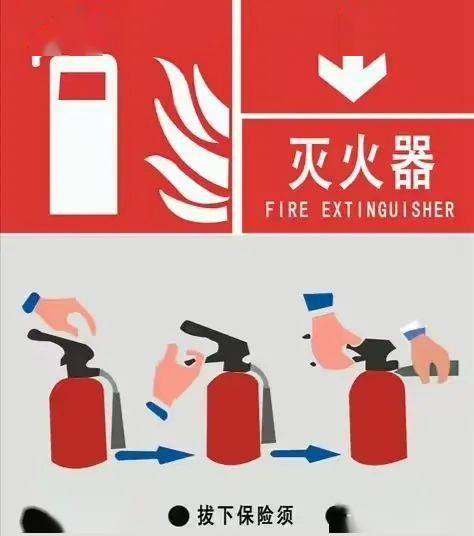 灭火器
FIRE EXTINGUISHER

● 拔下保险须