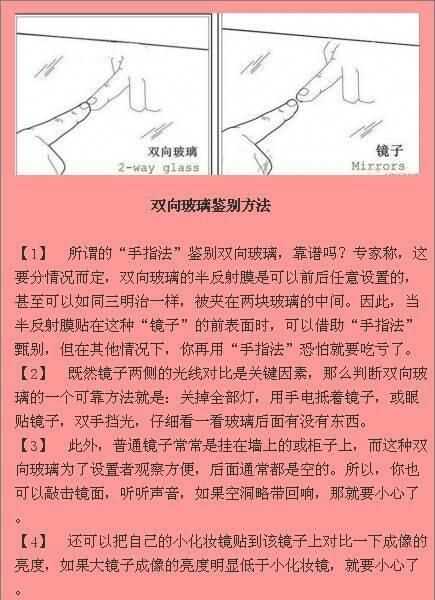 双向玻璃
2-way glass

镜子
Mirrors

双向玻璃鉴别方法

【1】 所谓的“手指法”鉴别双向玻璃，靠谱吗？专家称，这要分情况而定，双向玻璃的半反射膜是可以前后任意设置的，甚至可以如同三明治一样，被夹在两块玻璃的中间。因此，当半反射膜贴在这种“镜子”的前表面时，可以借助“手指法”甄别，但在其他情况下，你再用“手指法”恐怕就要吃亏了。

【2】 既然镜子两侧的光线对比是关键因素，那么判断双向玻璃的一个可靠方法就是：关掉全部灯，用手电抵着镜子，或眼贴镜子，双手挡光，仔细看一看玻璃后面有没有东西。

【3】 此外，普通镜子常常是挂在墙上的或柜子上，而这种双向玻璃为了设置者观察方便，后面通常都是空的。所以，你也可以敲击镜面，听听声音，如果空洞略带回响，那就要小心了。

【4】 还可以把自己的小化妆镜贴到该镜子上对比一下成像的亮度，如果大镜子成像的亮度明显低于小化妆镜，就要小心了。