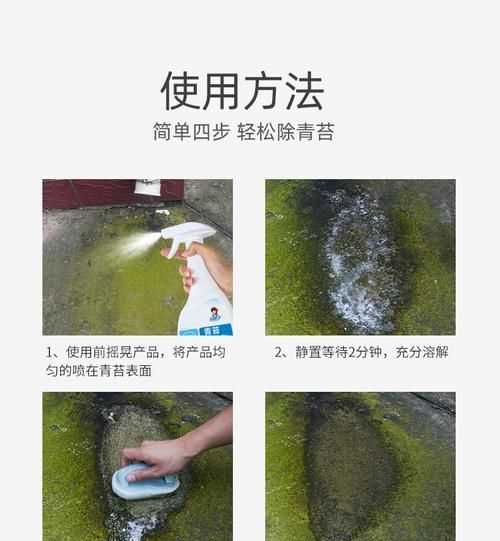 使用方法

简单四步 轻松除青苔

青苔

1、使用前摇晃产品，将产品均匀的喷在青苔表面

2、静置等待2分钟，充分溶解